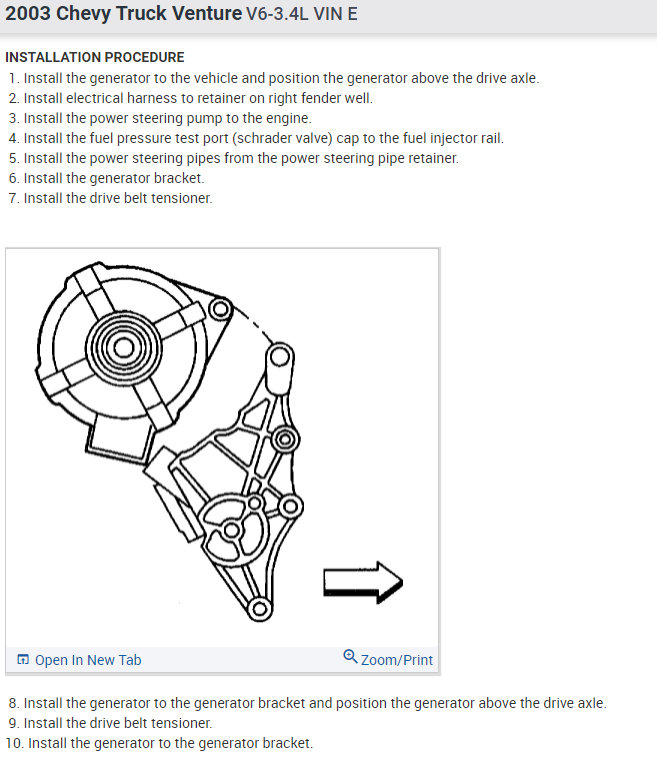 2003 Chevy Truck Venture V6-3.4L VIN E

INSTALLATION PROCEDURE
1. Install the generator to the vehicle and position the generator above the drive axle.
2. Install electrical harness to retainer on right fender well.
3. Install the power steering pump to the engine.
4. Install the fuel pressure test port (schrader valve) cap to the fuel injector rail.
5. Install the power steering pipes from the power steering pipe retainer.
6. Install the generator bracket.
7. Install the drive belt tensioner.

Open In New Tab
Zoom/Print

8. Install the generator to the generator bracket and position the generator above the drive axle.
9. Install the drive belt tensioner.
10. Install the generator to the generator bracket.