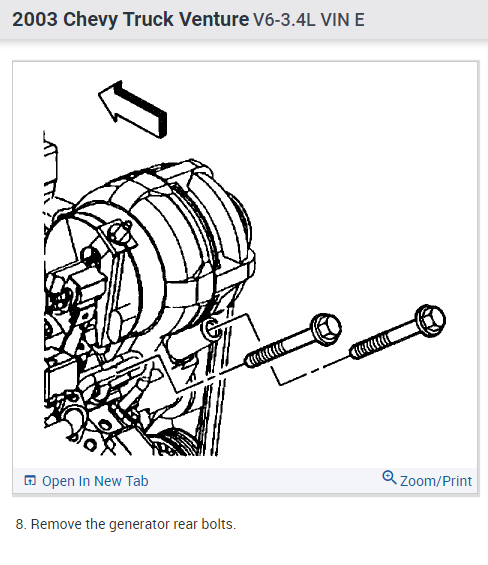 2003 Chevy Truck Venture V6-3.4L VIN E

Open In New Tab

Zoom/Print

8. Remove the generator rear bolts.