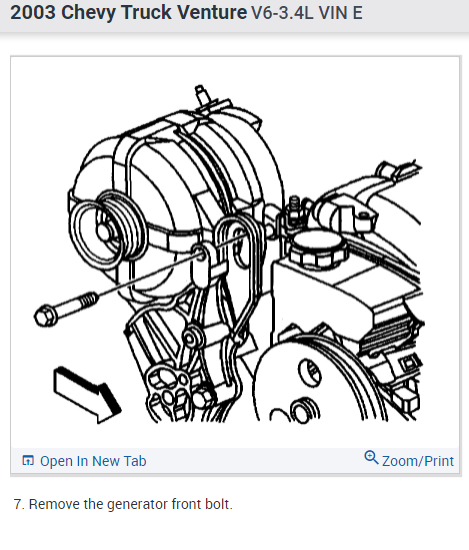 2003 Chevy Truck Venture V6-3.4L VIN E

Open In New Tab

Zoom/Print

7. Remove the generator front bolt.