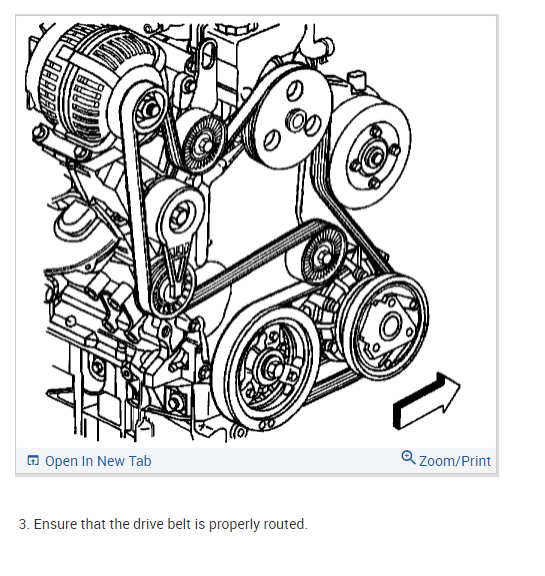 Open In New Tab

Zoom/Print

3. Ensure that the drive belt is properly routed.