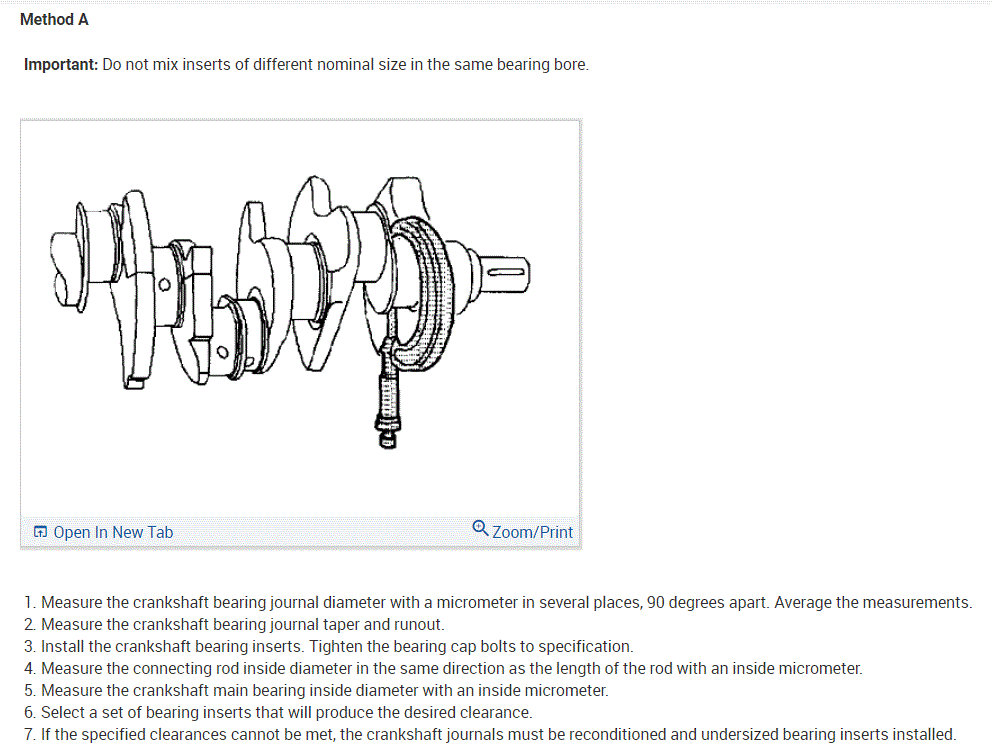 Method A

Important: Do not mix inserts of different nominal size in the same bearing bore.

Open In New Tab

Zoom/Print

1. Measure the crankshaft bearing journal diameter with a micrometer in several places, 90 degrees apart. Average the measurements.
2. Measure the crankshaft bearing journal taper and runout.
3. Install the crankshaft bearing inserts. Tighten the bearing cap bolts to specification.
4. Measure the connecting rod inside diameter in the same direction as the length of the rod with an inside micrometer.
5. Measure the crankshaft main bearing inside diameter with an inside micrometer.
6. Select a set of bearing inserts that will produce the desired clearance.
7. If the specified clearances cannot be met, the crankshaft journals must be reconditioned and undersized bearing inserts installed.