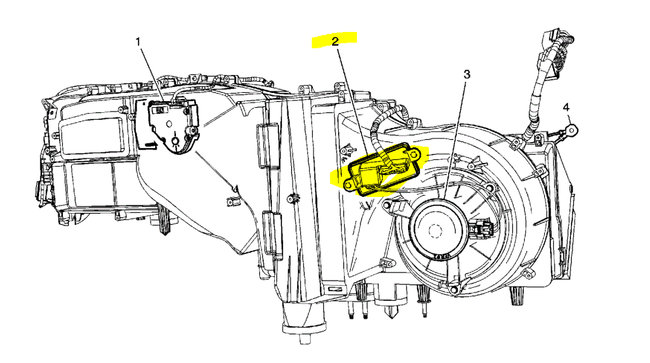 1
2
3
4