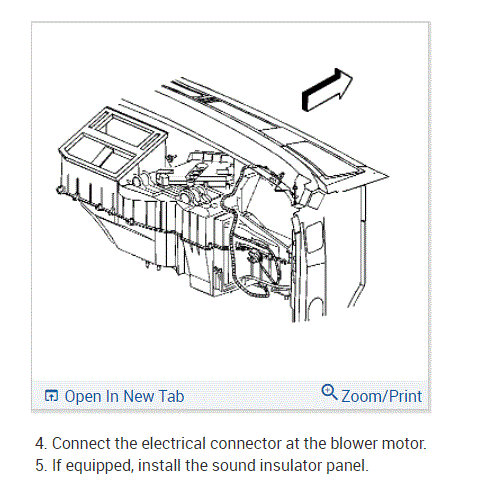 Open In New Tab
Zoom/Print

4. Connect the electrical connector at the blower motor.
5. If equipped, install the sound insulator panel.