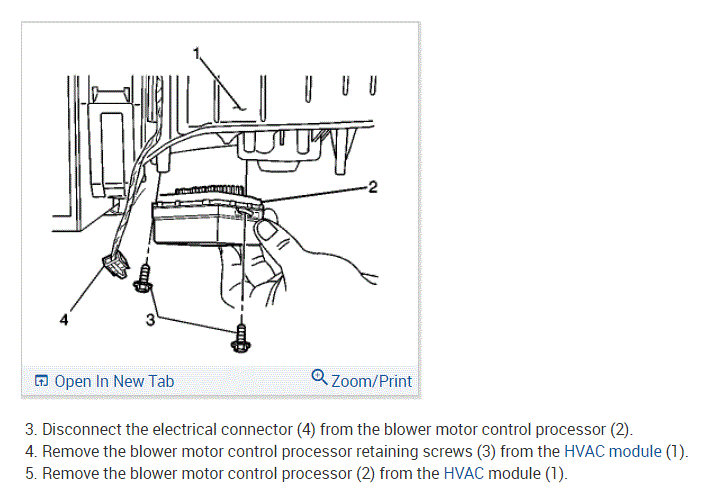 1

2

4

3

Open In New Tab

Zoom/Print

3. Disconnect the electrical connector (4) from the blower motor control processor (2).
4. Remove the blower motor control processor retaining screws (3) from the HVAC module (1).
5. Remove the blower motor control processor (2) from the HVAC module (1).