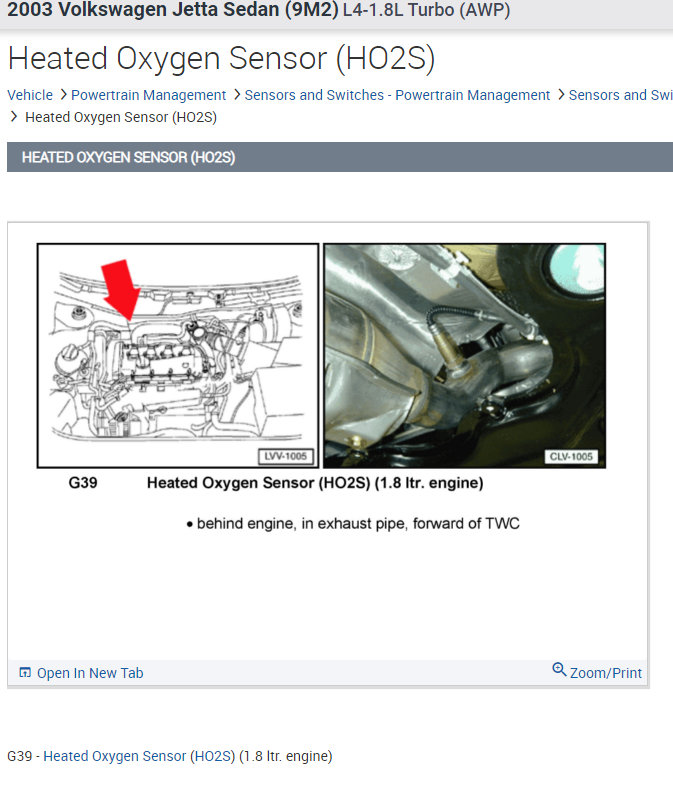 2003 Volkswagen Jetta Sedan (9M2) L4-1.8L Turbo (AWP)

Heated Oxygen Sensor (HO2S)

Vehicle > Powertrain Management > Sensors and Switches - Powertrain Management > Sensors and Swi
> Heated Oxygen Sensor (HO2S)

HEATED OXYGEN SENSOR (HO2S)

LVV-1005

CLV-1005

G39 Heated Oxygen Sensor (HO2S) (1.8 ltr. engine)

• behind engine, in exhaust pipe, forward of TWC

Open In New Tab

Zoom/Print

G39 - Heated Oxygen Sensor (HO2S) (1.8 ltr. engine)