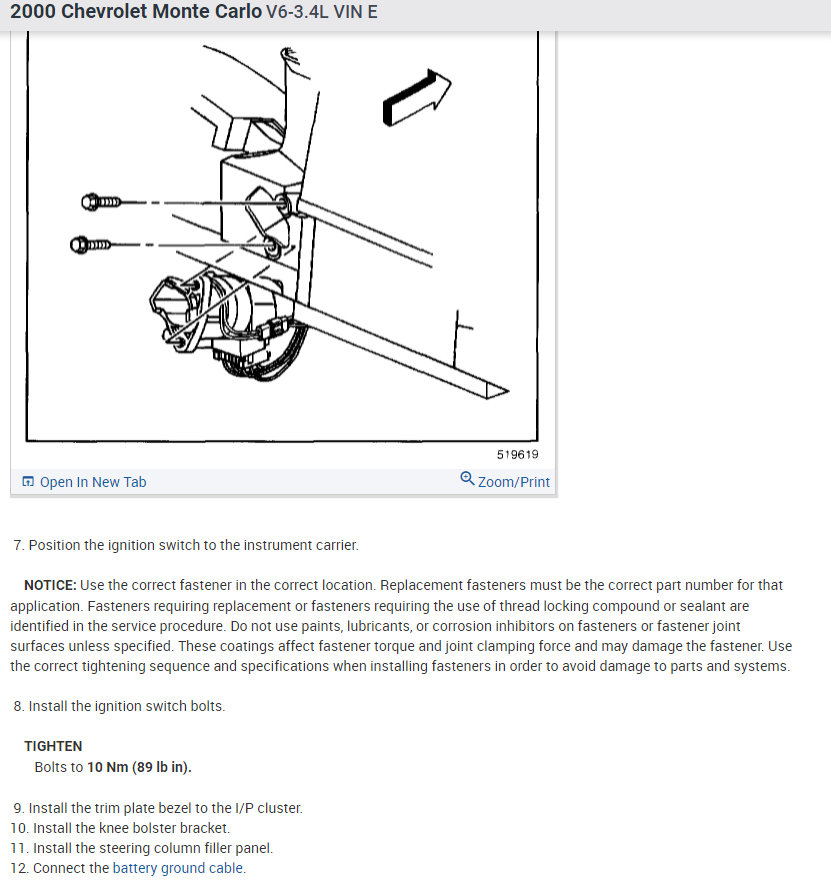 2000 Chevrolet Monte Carlo V6-3.4L VIN E

519619

Open In New Tab
Zoom/Print

7. Position the ignition switch to the instrument carrier.

NOTICE: Use the correct fastener in the correct location. Replacement fasteners must be the correct part number for that application. Fasteners requiring replacement or fasteners requiring the use of thread locking compound or sealant are identified in the service procedure. Do not use paints, lubricants, or corrosion inhibitors on fasteners or fastener joint surfaces unless specified. These coatings affect fastener torque and joint clamping force and may damage the fastener. Use the correct tightening sequence and specifications when installing fasteners in order to avoid damage to parts and systems.

8. Install the ignition switch bolts.

TIGHTEN
Bolts to 10 Nm (89 lb in).

9. Install the trim plate bezel to the I/P cluster.
10. Install the knee bolster bracket.
11. Install the steering column filler panel.
12. Connect the battery ground cable.