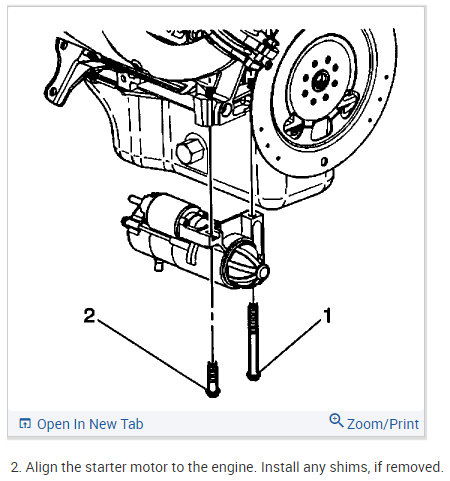 2

1

Open In New Tab

Zoom/Print

2. Align the starter motor to the engine. Install any shims, if removed.