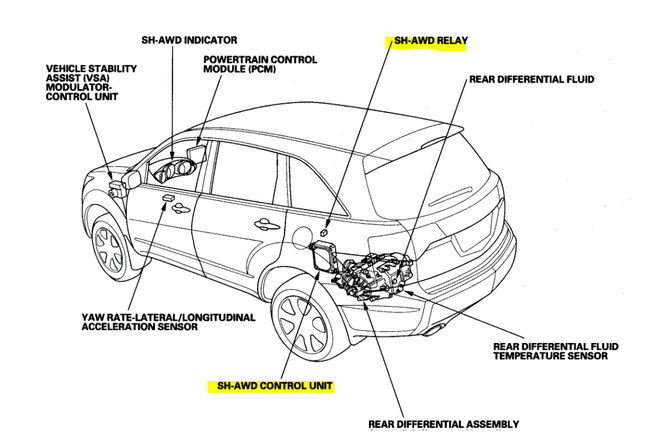 SH-AWD INDICATOR

VEHICLE STABILITY ASSIST (VSA) MODULATOR-CONTROL UNIT

POWERTRAIN CONTROL MODULE (PCM)

SH-AWD RELAY

REAR DIFFERENTIAL FLUID

YAW RATE-LATERAL/LONGITUDINAL ACCELERATION SENSOR

REAR DIFFERENTIAL FLUID TEMPERATURE SENSOR

SH-AWD CONTROL UNIT

REAR DIFFERENTIAL ASSEMBLY