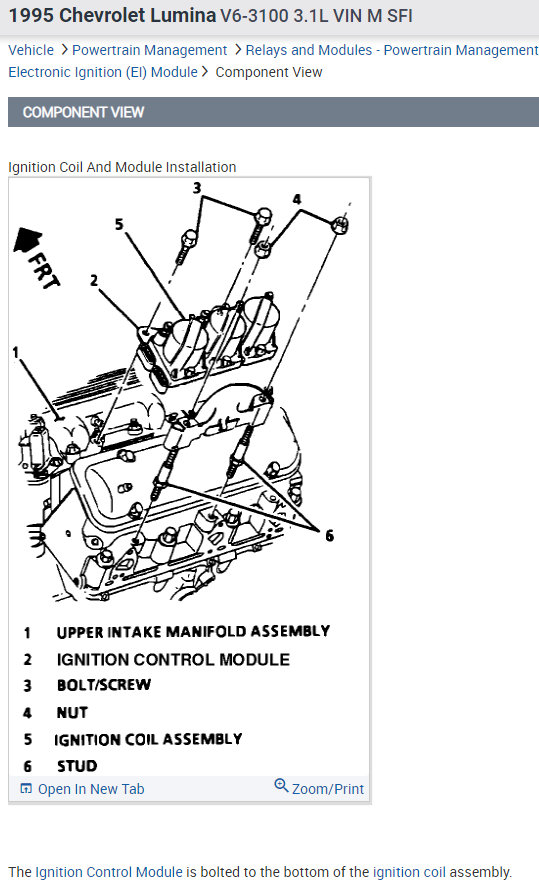 1995 Chevrolet Lumina V6-3100 3.1L VIN M SFI

Vehicle > Powertrain Management > Relays and Modules - Powertrain Management
Electronic Ignition (EI) Module > Component View

COMPONENT VIEW

Ignition Coil And Module Installation

3
4
5
FRT
2
1
6

1 UPPER INTAKE MANIFOLD ASSEMBLY
2 IGNITION CONTROL MODULE
3 BOLT/SCREW
4 NUT
5 IGNITION COIL ASSEMBLY
6 STUD

Open In New Tab
Zoom/Print

The Ignition Control Module is bolted to the bottom of the ignition coil assembly.