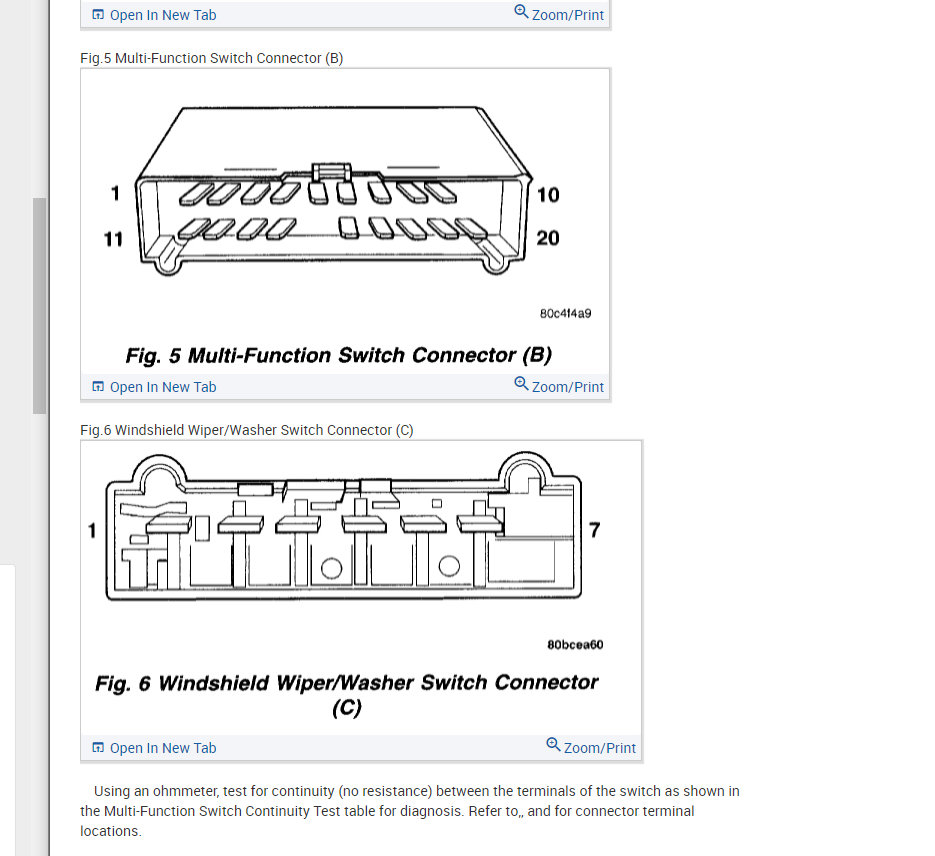 Open In New Tab Zoom/Print

Fig.5 Multi-Function Switch Connector (B)

1
10
11
20

80c4f4a9

Fig. 5 Multi-Function Switch Connector (B)

Open In New Tab Zoom/Print

Fig.6 Windshield Wiper/Washer Switch Connector (C)

1
7

80bcea60

Fig. 6 Windshield Wiper/Washer Switch Connector (C)

Open In New Tab Zoom/Print

Using an ohmmeter, test for continuity (no resistance) between the terminals of the switch as shown in the Multi-Function Switch Continuity Test table for diagnosis. Refer to,, and for connector terminal locations.