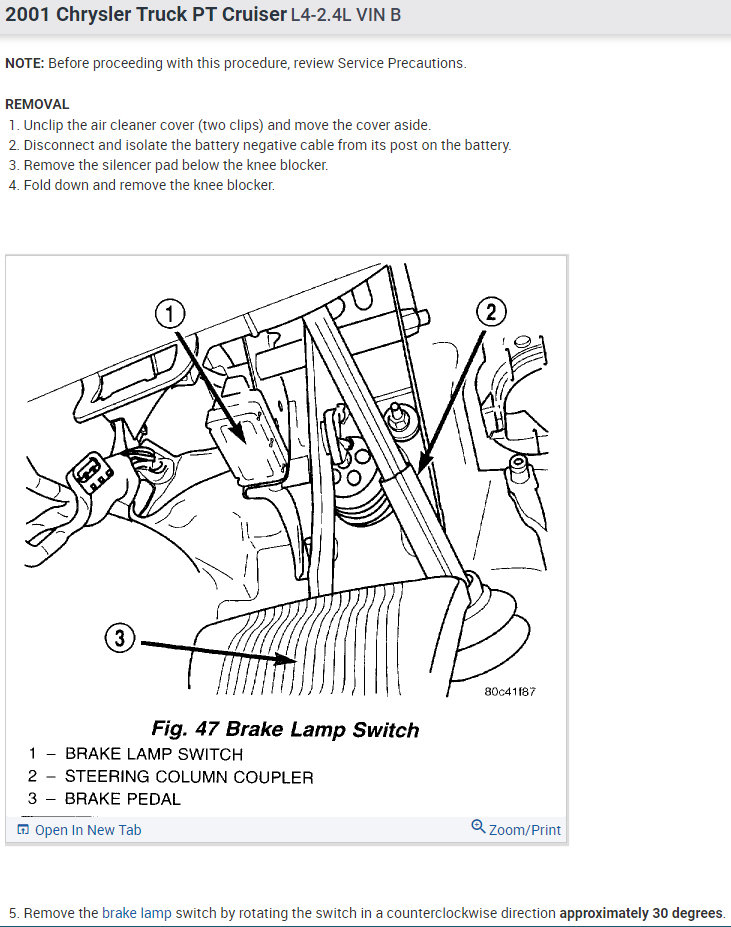 2001 Chrysler Truck PT Cruiser L4-2.4L VIN B

NOTE: Before proceeding with this procedure, review Service Precautions.

REMOVAL
1. Unclip the air cleaner cover (two clips) and move the cover aside.
2. Disconnect and isolate the battery negative cable from its post on the battery.
3. Remove the silencer pad below the knee blocker.
4. Fold down and remove the knee blocker.

1
2
3
80c41f87

Fig. 47 Brake Lamp Switch
1 – BRAKE LAMP SWITCH
2 – STEERING COLUMN COUPLER
3 – BRAKE PEDAL

Open In New Tab
Zoom/Print

5. Remove the brake lamp switch by rotating the switch in a counterclockwise direction approximately 30 degrees.