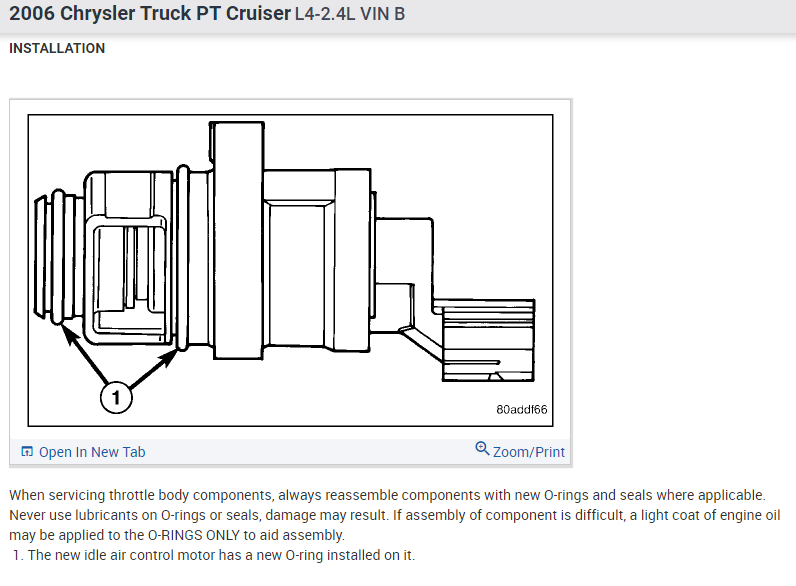 2006 Chrysler Truck PT Cruiser L4-2.4L VIN B

INSTALLATION

1

80addf66

Open In New Tab

Zoom/Print

When servicing throttle body components, always reassemble components with new O-rings and seals where applicable. Never use lubricants on O-rings or seals, damage may result. If assembly of component is difficult, a light coat of engine oil may be applied to the O-RINGS ONLY to aid assembly.

1. The new idle air control motor has a new O-ring installed on it.