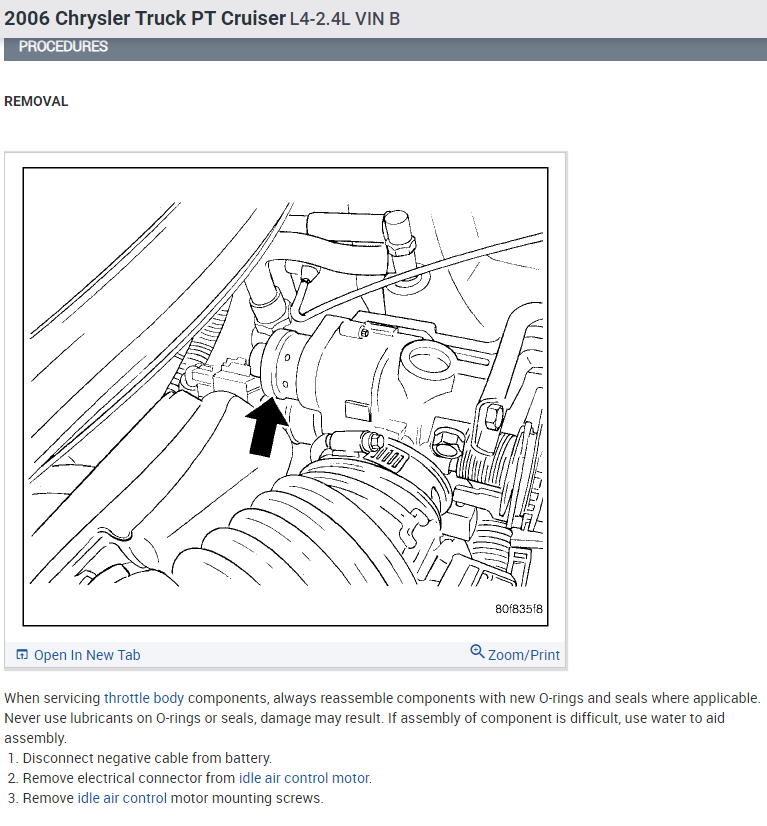 2006 Chrysler Truck PT Cruiser L4-2.4L VIN B

PROCEDURES

REMOVAL

80f835f8

Open In New Tab

Zoom/Print

When servicing throttle body components, always reassemble components with new O-rings and seals where applicable. Never use lubricants on O-rings or seals, damage may result. If assembly of component is difficult, use water to aid assembly.

1. Disconnect negative cable from battery.
2. Remove electrical connector from idle air control motor.
3. Remove idle air control motor mounting screws.