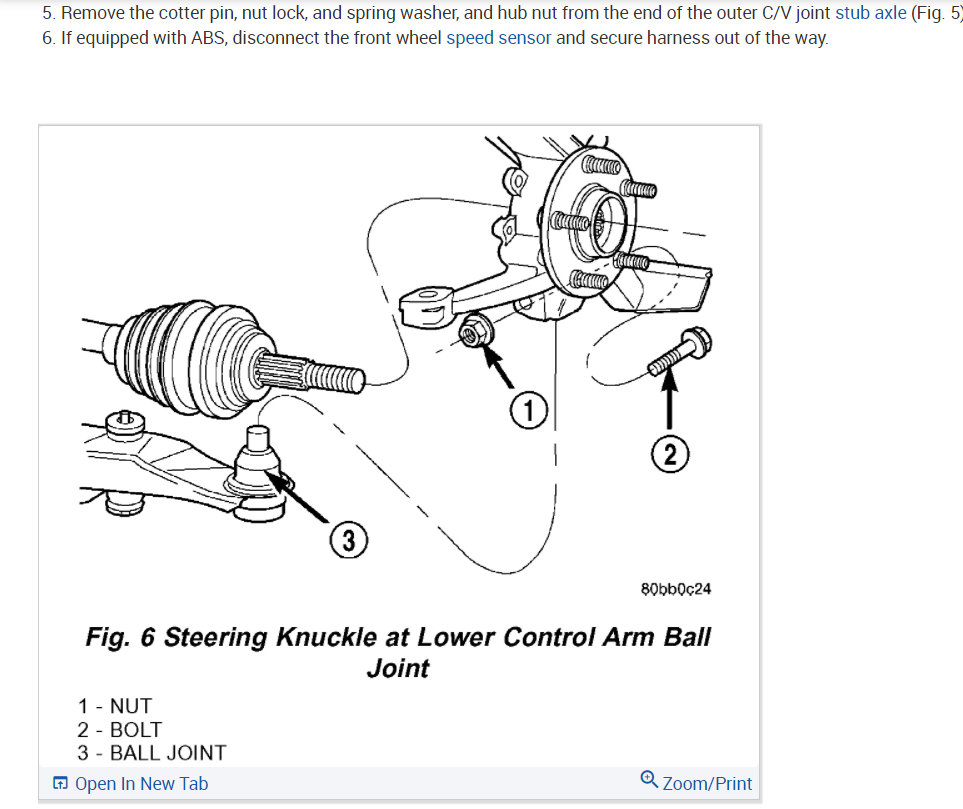 5. Remove the cotter pin, nut lock, and spring washer, and hub nut from the end of the outer C/V joint stub axle (Fig. 5)
6. If equipped with ABS, disconnect the front wheel speed sensor and secure harness out of the way.

1

2

3

80bb0c24

Fig. 6 Steering Knuckle at Lower Control Arm Ball Joint

1 - NUT
2 - BOLT
3 - BALL JOINT

Open In New Tab

Zoom/Print