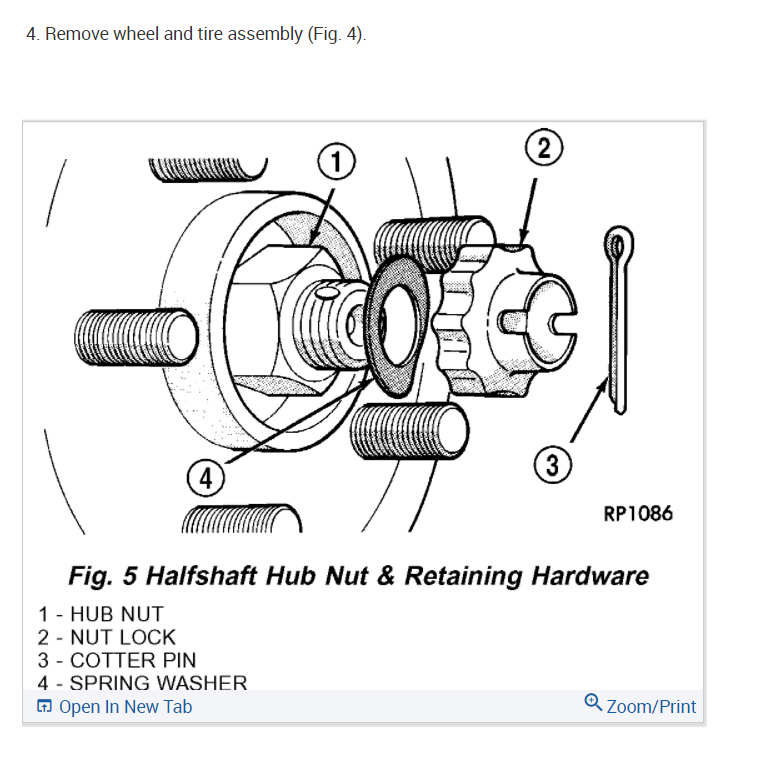 4. Remove wheel and tire assembly (Fig. 4).

1

2

3

4

RP1086

Fig. 5 Halfshaft Hub Nut & Retaining Hardware

1 - HUB NUT
2 - NUT LOCK
3 - COTTER PIN
4 - SPRING WASHER

Open In New Tab

Zoom/Print