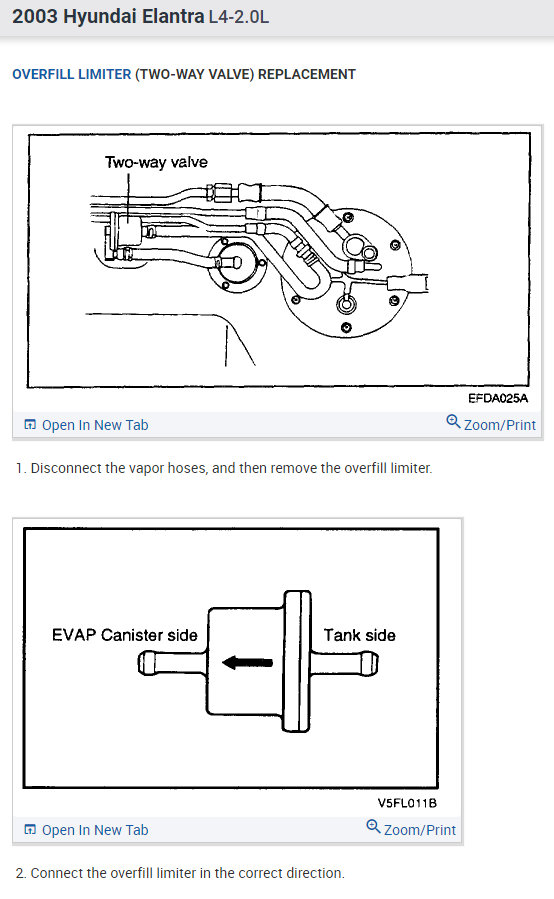 2003 Hyundai Elantra L4-2.0L

OVERFILL LIMITER (TWO-WAY VALVE) REPLACEMENT

Two-way valve

EFDA025A

Open In New Tab

Zoom/Print

1. Disconnect the vapor hoses, and then remove the overfill limiter.

EVAP Canister side

Tank side

V5FL011B

Open In New Tab

Zoom/Print

2. Connect the overfill limiter in the correct direction.