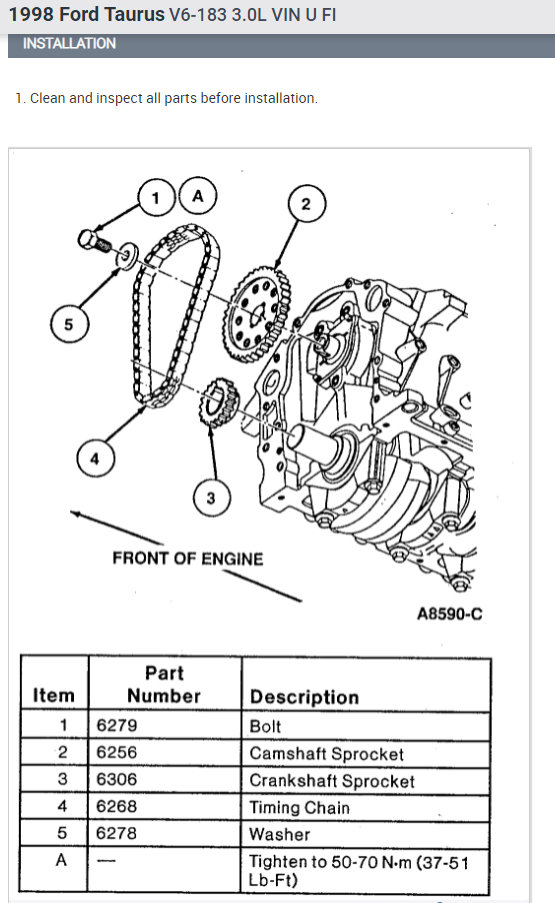 1998 Ford Taurus V6-183 3.0L VIN U FI

INSTALLATION

1. Clean and inspect all parts before installation.

1
A
2
5
4
3
FRONT OF ENGINE
A8590-C

| Item | Part Number | Description |
|---|---|---|
| 1 | 6279 | Bolt |
| 2 | 6256 | Camshaft Sprocket |
| 3 | 6306 | Crankshaft Sprocket |
| 4 | 6268 | Timing Chain |
| 5 | 6278 | Washer |
| A | — | Tighten to 50-70 N·m (37-51 Lb-Ft) |