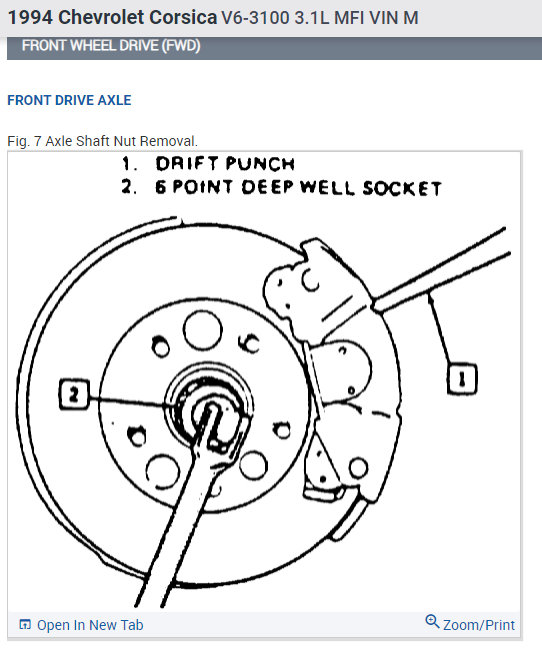 1994 Chevrolet Corsica V6-3100 3.1L MFI VIN M

FRONT WHEEL DRIVE (FWD)

FRONT DRIVE AXLE

Fig. 7 Axle Shaft Nut Removal.

1. DRIFT PUNCH
2. 6 POINT DEEP WELL SOCKET

1

2

Open In New Tab

Zoom/Print