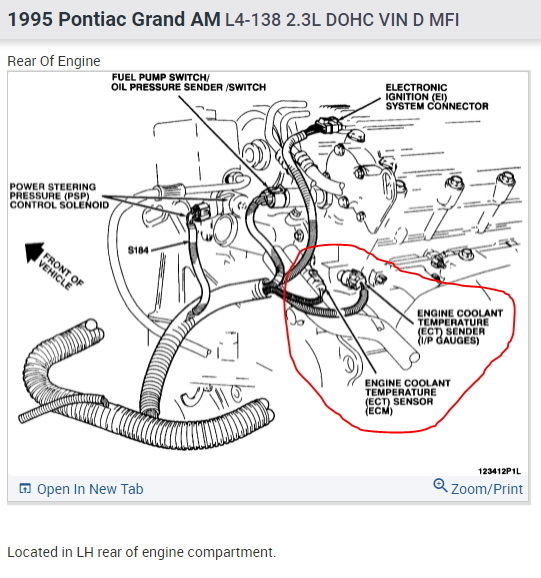 1995 Pontiac Grand AM L4-138 2.3L DOHC VIN D MFI

Rear Of Engine

FUEL PUMP SWITCH/ OIL PRESSURE SENDER /SWITCH

ELECTRONIC IGNITION (EI) SYSTEM CONNECTOR

POWER STEERING PRESSURE (PSP) CONTROL SOLENOID

S184

FRONT OF VEHICLE

ENGINE COOLANT TEMPERATURE (ECT) SENDER (I/P GAUGES)

ENGINE COOLANT TEMPERATURE (ECT) SENSOR (ECM)

123412P1L

Open In New Tab

Zoom/Print

Located in LH rear of engine compartment.