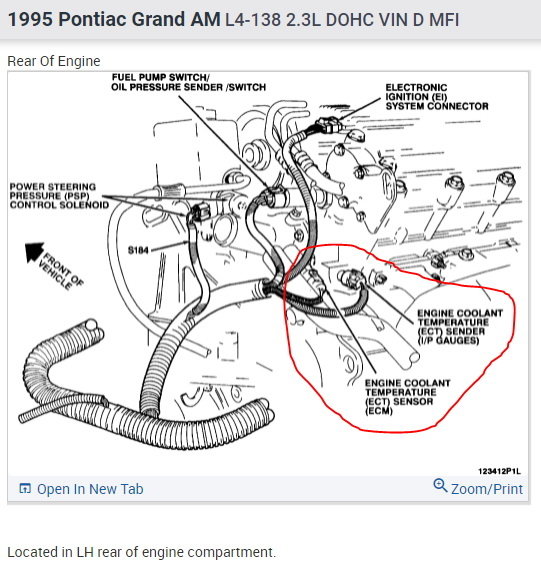 1995 Pontiac Grand AM L4-138 2.3L DOHC VIN D MFI

Rear Of Engine

FUEL PUMP SWITCH/
OIL PRESSURE SENDER /SWITCH

ELECTRONIC
IGNITION (EI)
SYSTEM CONNECTOR

POWER STEERING
PRESSURE (PSP)
CONTROL SOLENOID

S184

FRONT OF
VEHICLE

ENGINE COOLANT
TEMPERATURE
(ECT) SENDER
(I/P GAUGES)

ENGINE COOLANT
TEMPERATURE
(ECT) SENSOR
(ECM)

123412P1L

Open In New Tab

Zoom/Print

Located in LH rear of engine compartment.