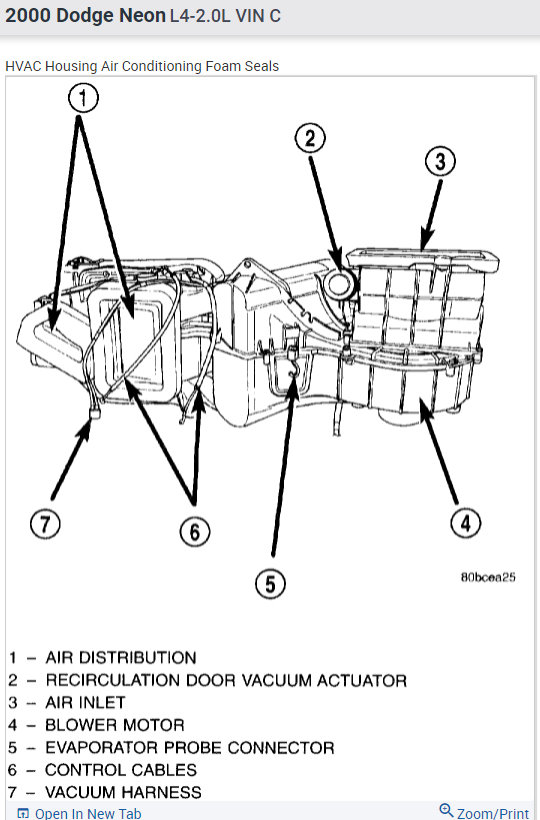 2000 Dodge Neon L4-2.0L VIN C

HVAC Housing Air Conditioning Foam Seals

1

2

3

7

6

5

4

80bcea25

1 – AIR DISTRIBUTION
2 – RECIRCULATION DOOR VACUUM ACTUATOR
3 – AIR INLET
4 – BLOWER MOTOR
5 – EVAPORATOR PROBE CONNECTOR
6 – CONTROL CABLES
7 – VACUUM HARNESS

Open In New Tab

Zoom/Print