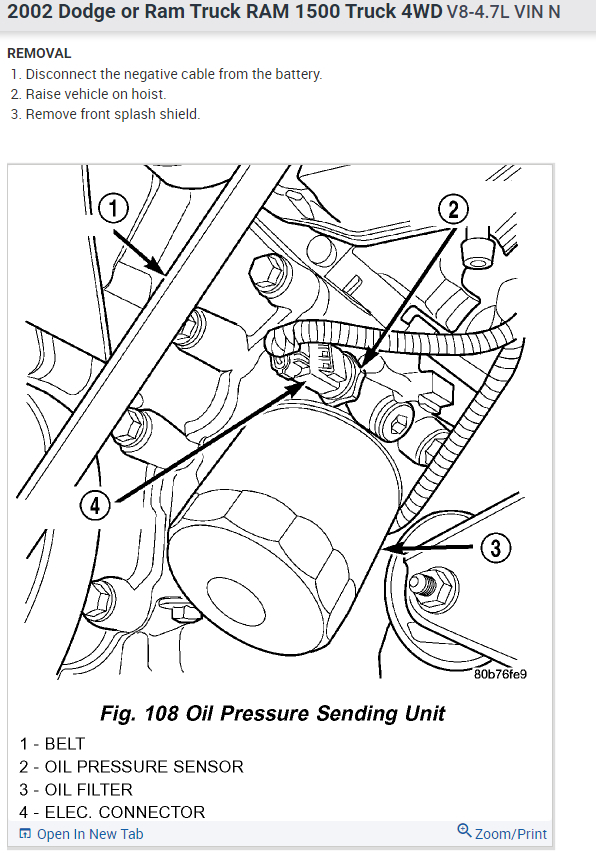 2002 Dodge or Ram Truck RAM 1500 Truck 4WD V8-4.7L VIN N

REMOVAL
1. Disconnect the negative cable from the battery.
2. Raise vehicle on hoist.
3. Remove front splash shield.

1
2
4
3
80b76fe9

Fig. 108 Oil Pressure Sending Unit

1 - BELT
2 - OIL PRESSURE SENSOR
3 - OIL FILTER
4 - ELEC. CONNECTOR

Open In New Tab
Zoom/Print