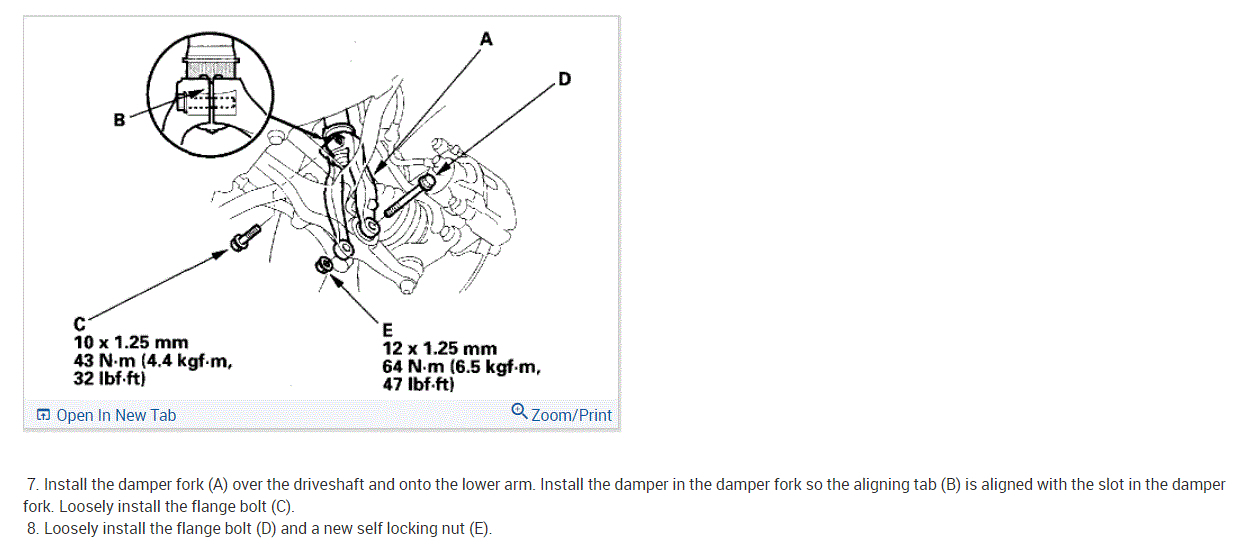 A

D

B

C
10 x 1.25 mm
43 N·m (4.4 kgf·m,
32 lbf·ft)

E
12 x 1.25 mm
64 N·m (6.5 kgf·m,
47 lbf·ft)

Open In New Tab

Zoom/Print

7. Install the damper fork (A) over the driveshaft and onto the lower arm. Install the damper in the damper fork so the aligning tab (B) is aligned with the slot in the damper fork. Loosely install the flange bolt (C).
8. Loosely install the flange bolt (D) and a new self locking nut (E).