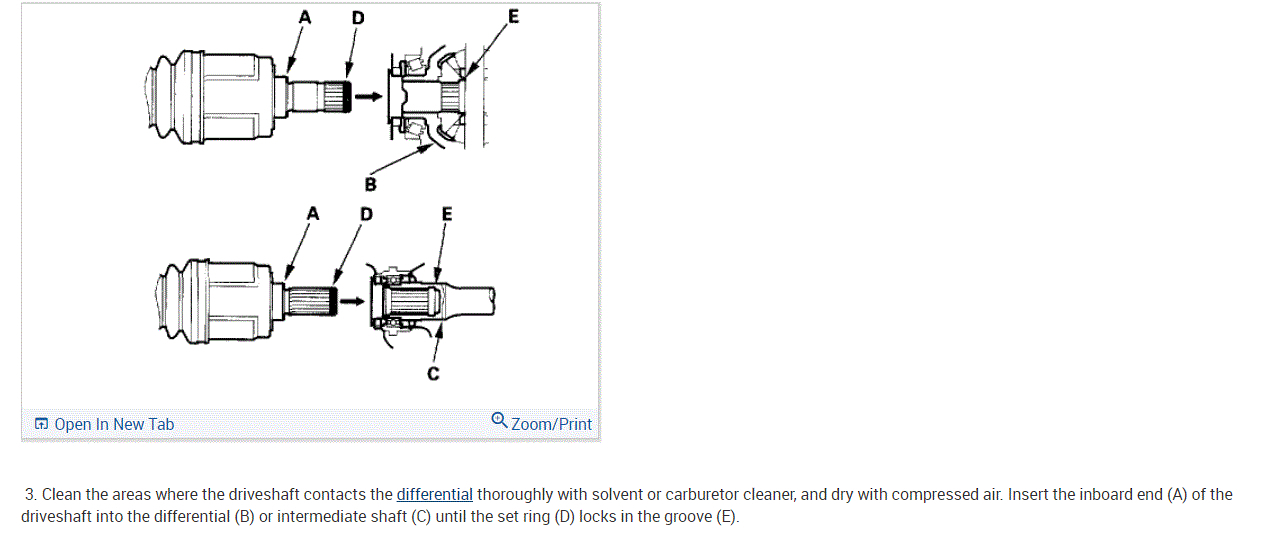 A D E

B

A D E

C

Open In New Tab

Zoom/Print

3. Clean the areas where the driveshaft contacts the differential thoroughly with solvent or carburetor cleaner, and dry with compressed air. Insert the inboard end (A) of the driveshaft into the differential (B) or intermediate shaft (C) until the set ring (D) locks in the groove (E).