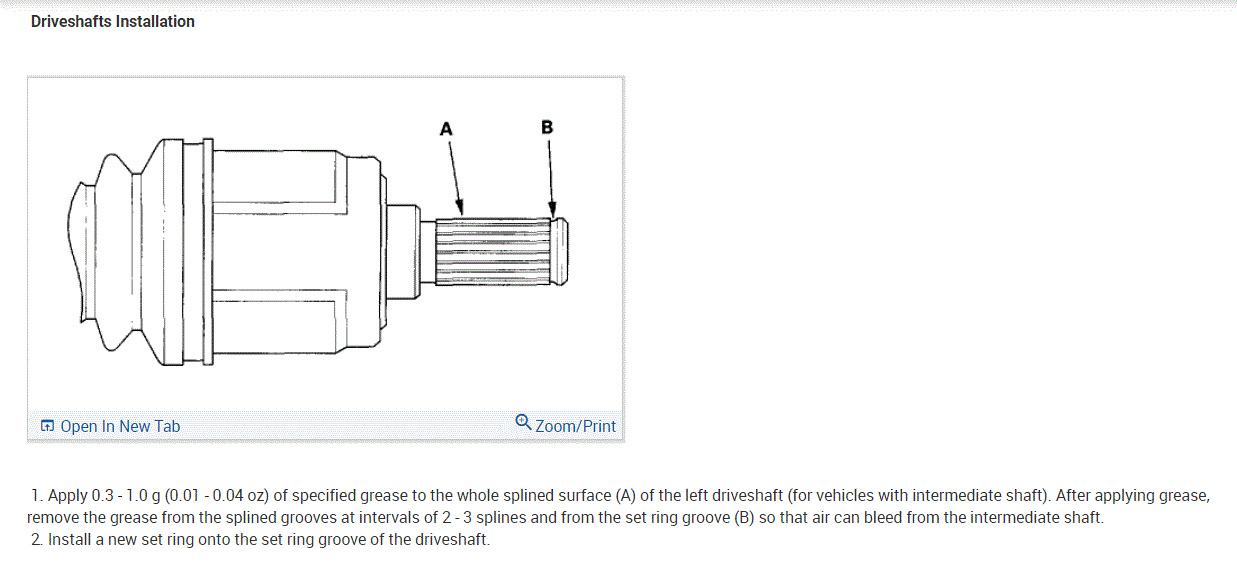 Driveshafts Installation

A

B

Open In New Tab

Zoom/Print

1. Apply 0.3 - 1.0 g (0.01 - 0.04 oz) of specified grease to the whole splined surface (A) of the left driveshaft (for vehicles with intermediate shaft). After applying grease, remove the grease from the splined grooves at intervals of 2 - 3 splines and from the set ring groove (B) so that air can bleed from the intermediate shaft.

2. Install a new set ring onto the set ring groove of the driveshaft.