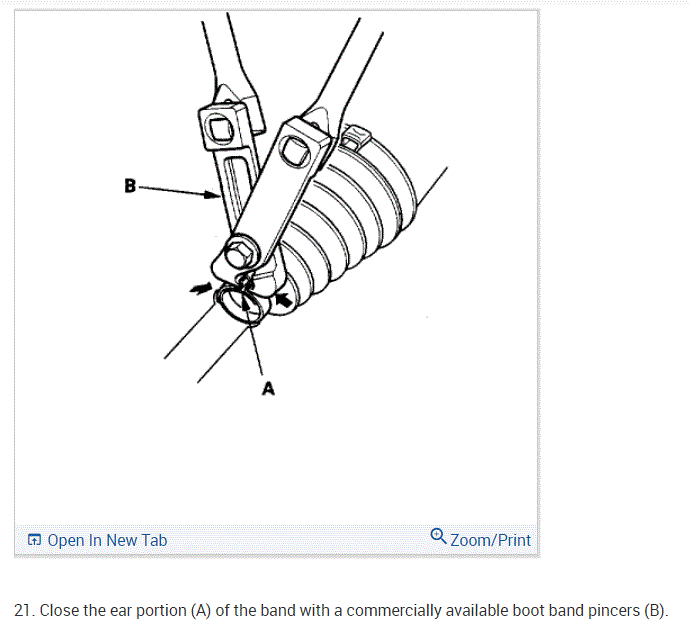 B

A

Open In New Tab

Zoom/Print

21. Close the ear portion (A) of the band with a commercially available boot band pincers (B).