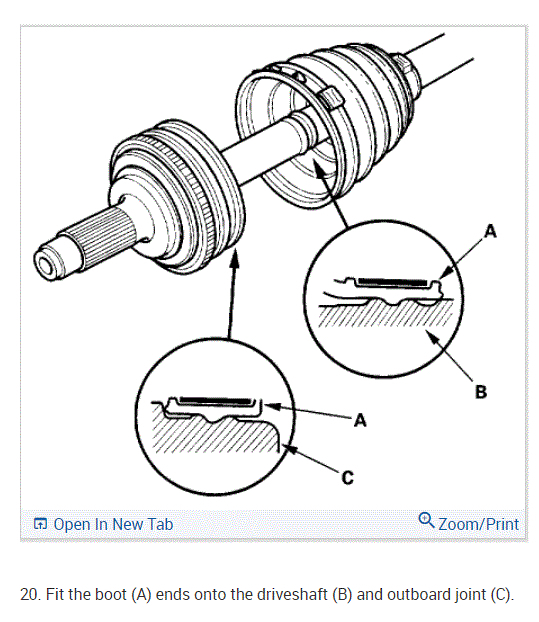 A

B

A

C

Open In New Tab

Zoom/Print

20. Fit the boot (A) ends onto the driveshaft (B) and outboard joint (C).