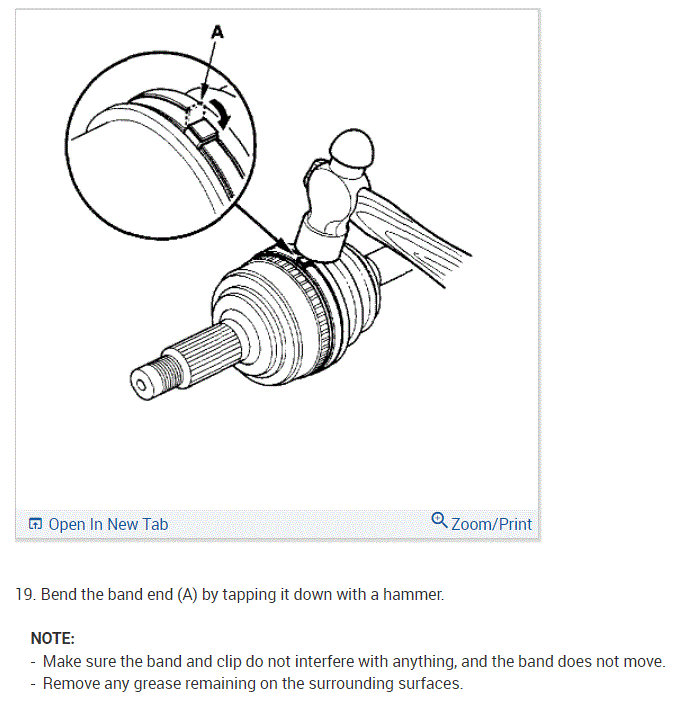 A

Open In New Tab

Zoom/Print

19. Bend the band end (A) by tapping it down with a hammer.

NOTE:
- Make sure the band and clip do not interfere with anything, and the band does not move.
- Remove any grease remaining on the surrounding surfaces.