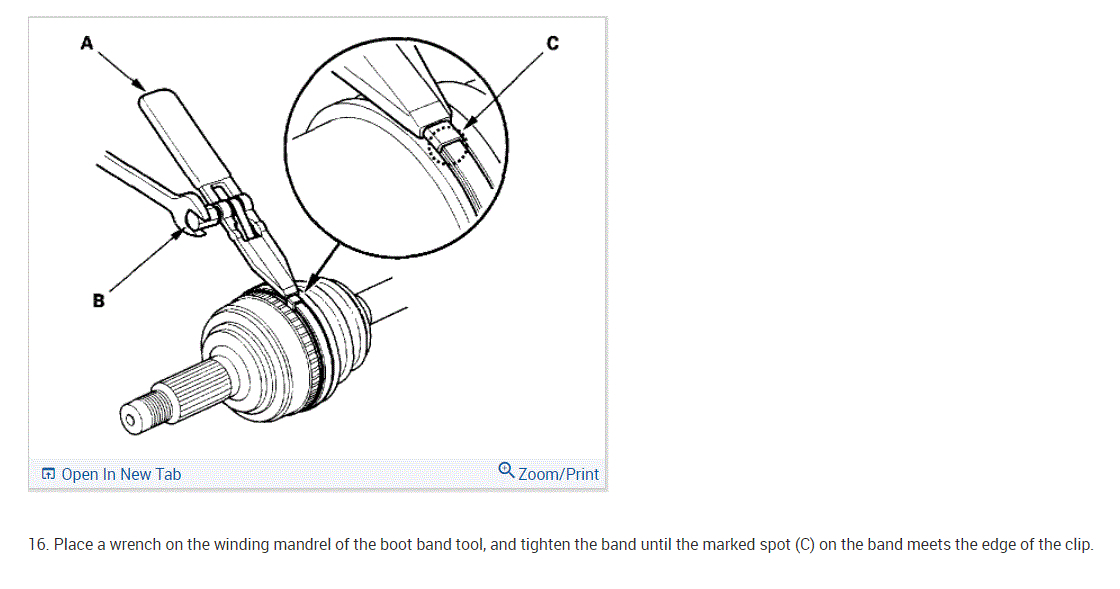 A

C

B

Open In New Tab

Zoom/Print

16. Place a wrench on the winding mandrel of the boot band tool, and tighten the band until the marked spot (C) on the band meets the edge of the clip.