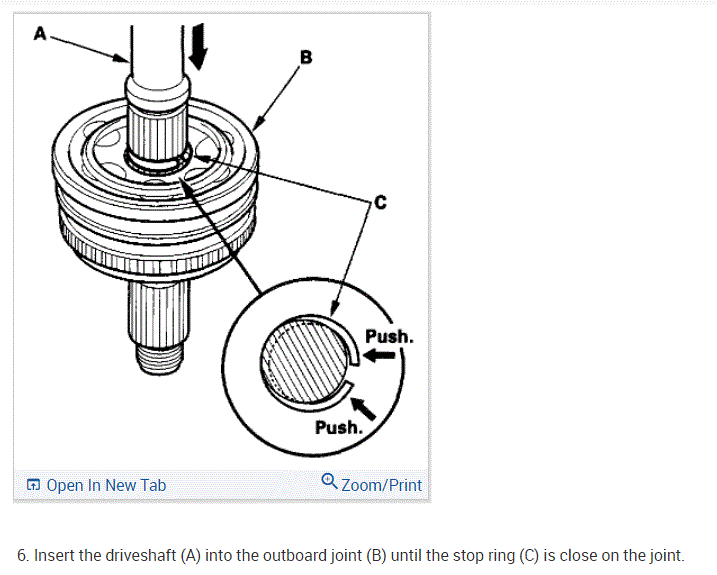 A

B

C

Push.

Push.

Open In New Tab

Zoom/Print

6. Insert the driveshaft (A) into the outboard joint (B) until the stop ring (C) is close on the joint.