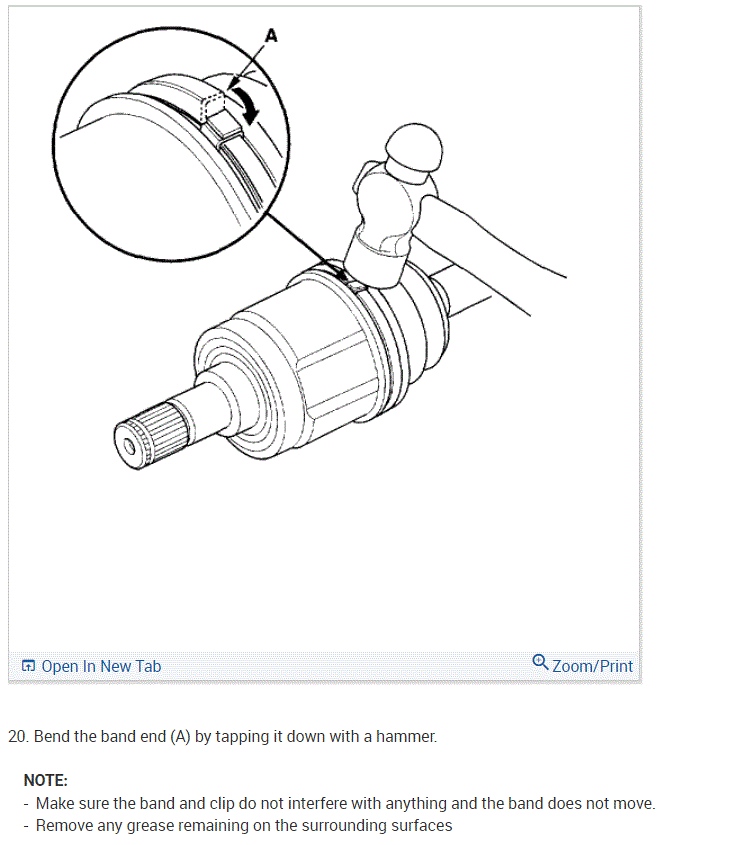 A

Open In New Tab

Zoom/Print

20. Bend the band end (A) by tapping it down with a hammer.

NOTE:
- Make sure the band and clip do not interfere with anything and the band does not move.
- Remove any grease remaining on the surrounding surfaces