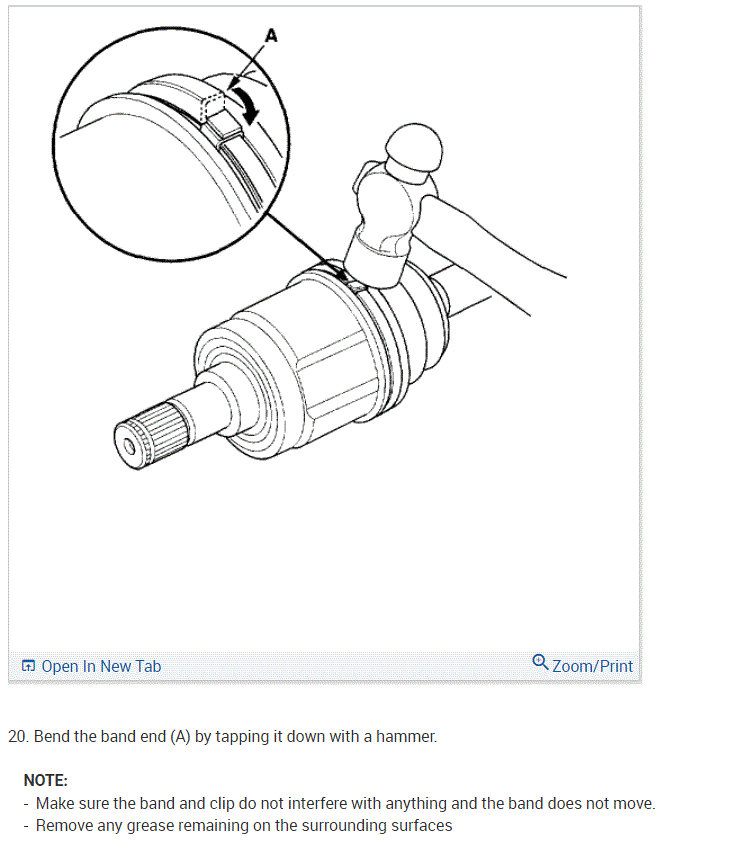 A

Open In New Tab

Zoom/Print

20. Bend the band end (A) by tapping it down with a hammer.

NOTE:
- Make sure the band and clip do not interfere with anything and the band does not move.
- Remove any grease remaining on the surrounding surfaces