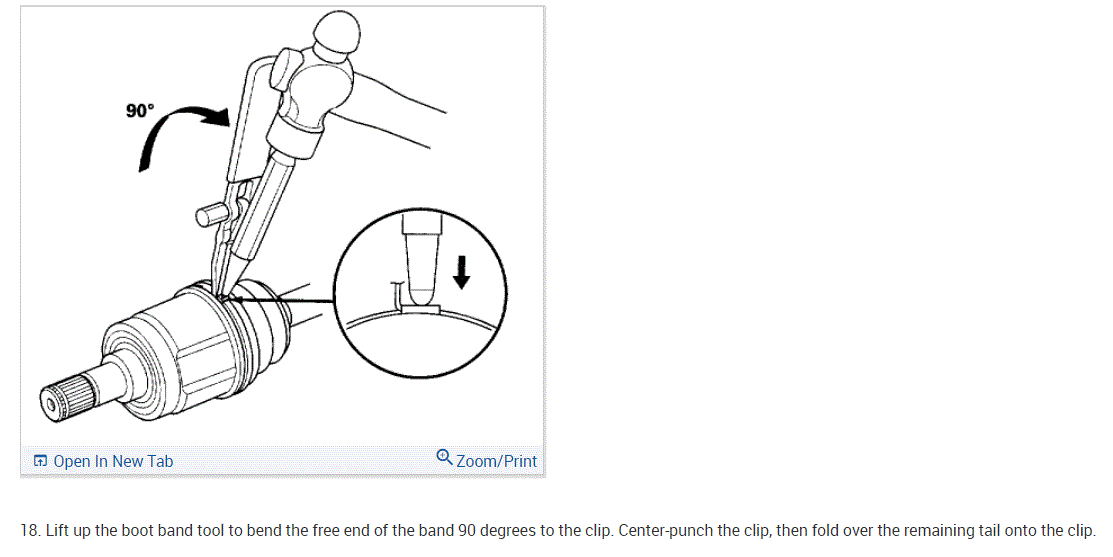 90°

Open In New Tab

Zoom/Print

18. Lift up the boot band tool to bend the free end of the band 90 degrees to the clip. Center-punch the clip, then fold over the remaining tail onto the clip.