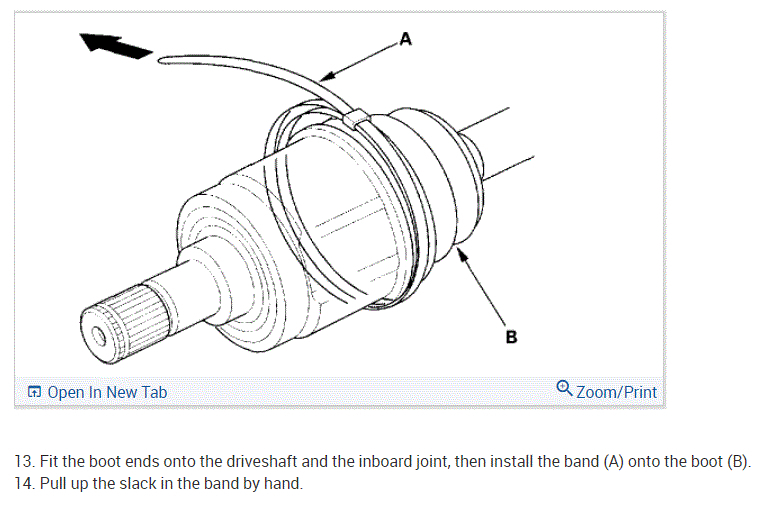 A

B

Open In New Tab

Zoom/Print

13. Fit the boot ends onto the driveshaft and the inboard joint, then install the band (A) onto the boot (B).
14. Pull up the slack in the band by hand.