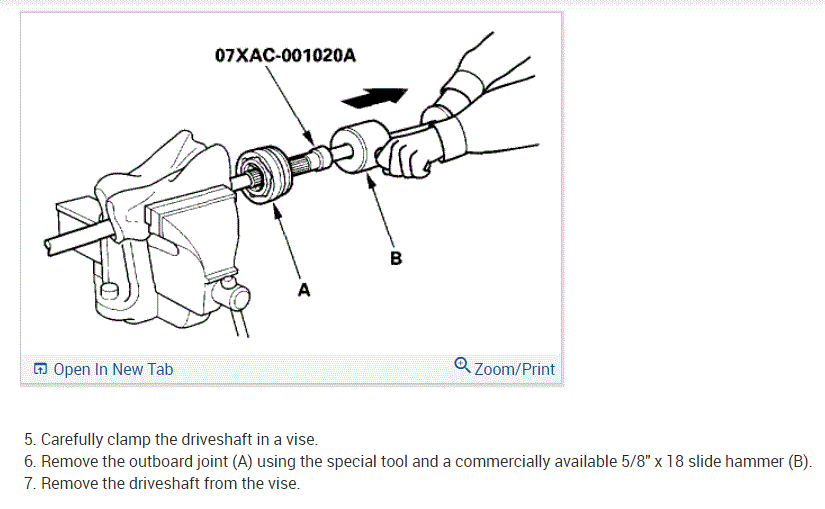 07XAC-001020A

B

A

Open In New Tab

Zoom/Print

5. Carefully clamp the driveshaft in a vise.
6. Remove the outboard joint (A) using the special tool and a commercially available 5/8" x 18 slide hammer (B).
7. Remove the driveshaft from the vise.