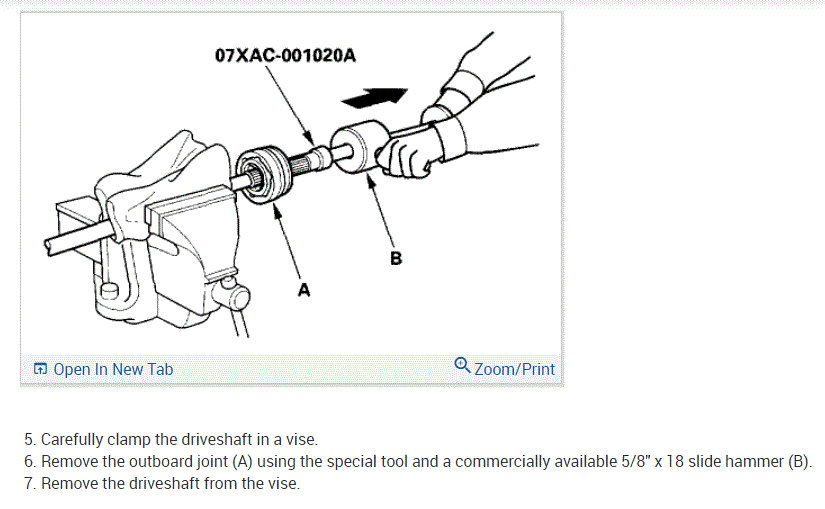 07XAC-001020A

B

A

Open In New Tab

Zoom/Print

5. Carefully clamp the driveshaft in a vise.
6. Remove the outboard joint (A) using the special tool and a commercially available 5/8" x 18 slide hammer (B).
7. Remove the driveshaft from the vise.