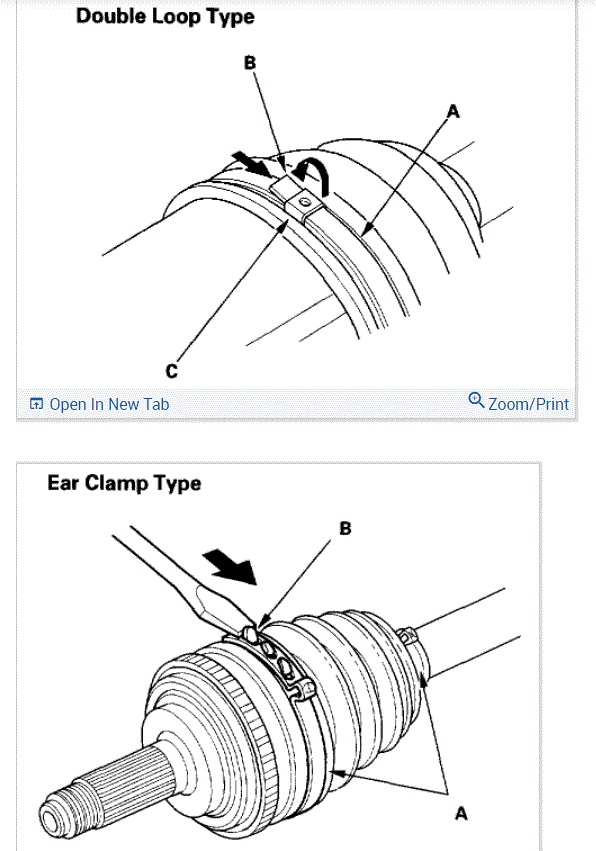 Double Loop Type

B

A

C

Open In New Tab

Zoom/Print

Ear Clamp Type

B

A