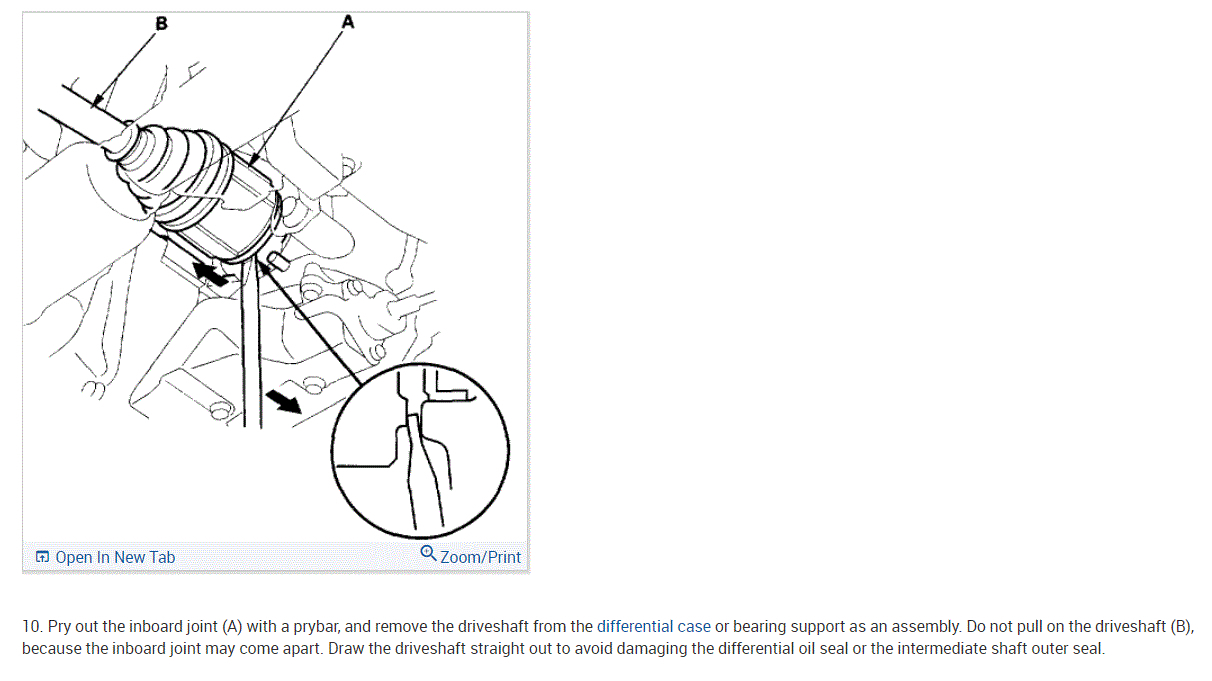 B
A

Open In New Tab
Zoom/Print

10. Pry out the inboard joint (A) with a prybar, and remove the driveshaft from the differential case or bearing support as an assembly. Do not pull on the driveshaft (B), because the inboard joint may come apart. Draw the driveshaft straight out to avoid damaging the differential oil seal or the intermediate shaft outer seal.