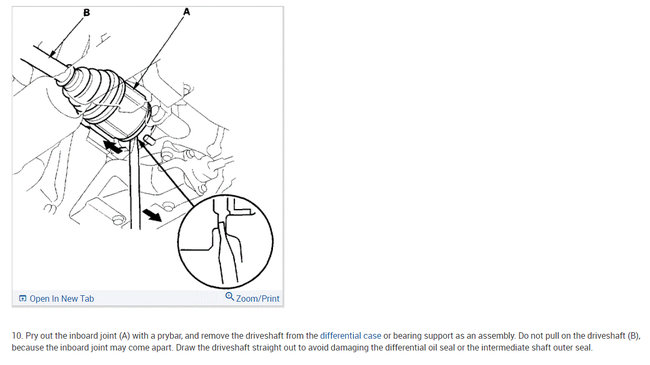 B

A

Open In New Tab

Zoom/Print

10. Pry out the inboard joint (A) with a prybar, and remove the driveshaft from the differential case or bearing support as an assembly. Do not pull on the driveshaft (B), because the inboard joint may come apart. Draw the driveshaft straight out to avoid damaging the differential oil seal or the intermediate shaft outer seal.