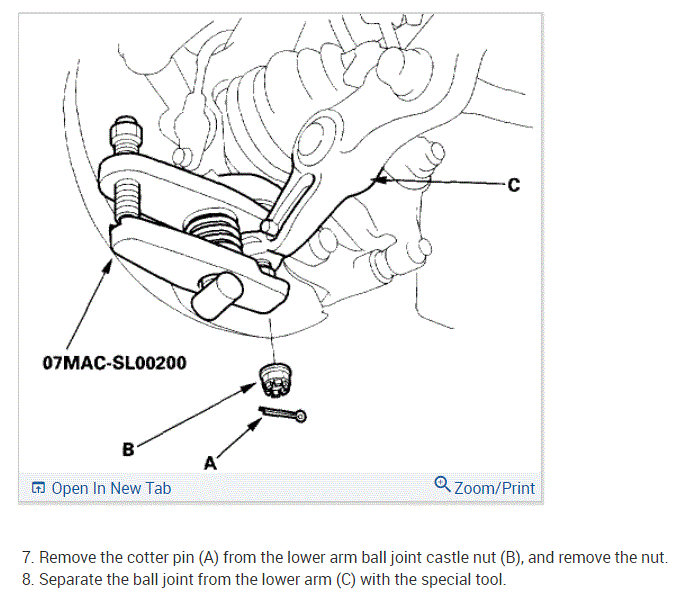 C

07MAC-SL00200

B

A

Open In New Tab

Zoom/Print

7. Remove the cotter pin (A) from the lower arm ball joint castle nut (B), and remove the nut.
8. Separate the ball joint from the lower arm (C) with the special tool.