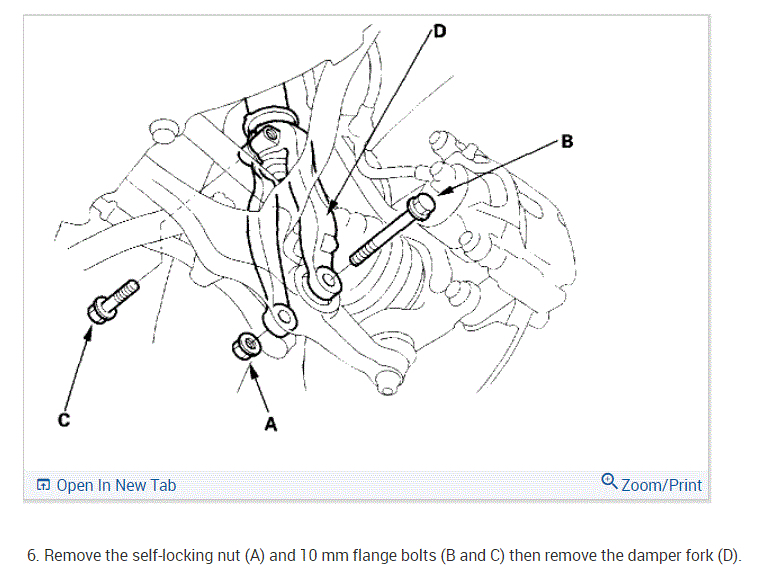 D

B

C

A

Open In New Tab

Zoom/Print

6. Remove the self-locking nut (A) and 10 mm flange bolts (B and C) then remove the damper fork (D).