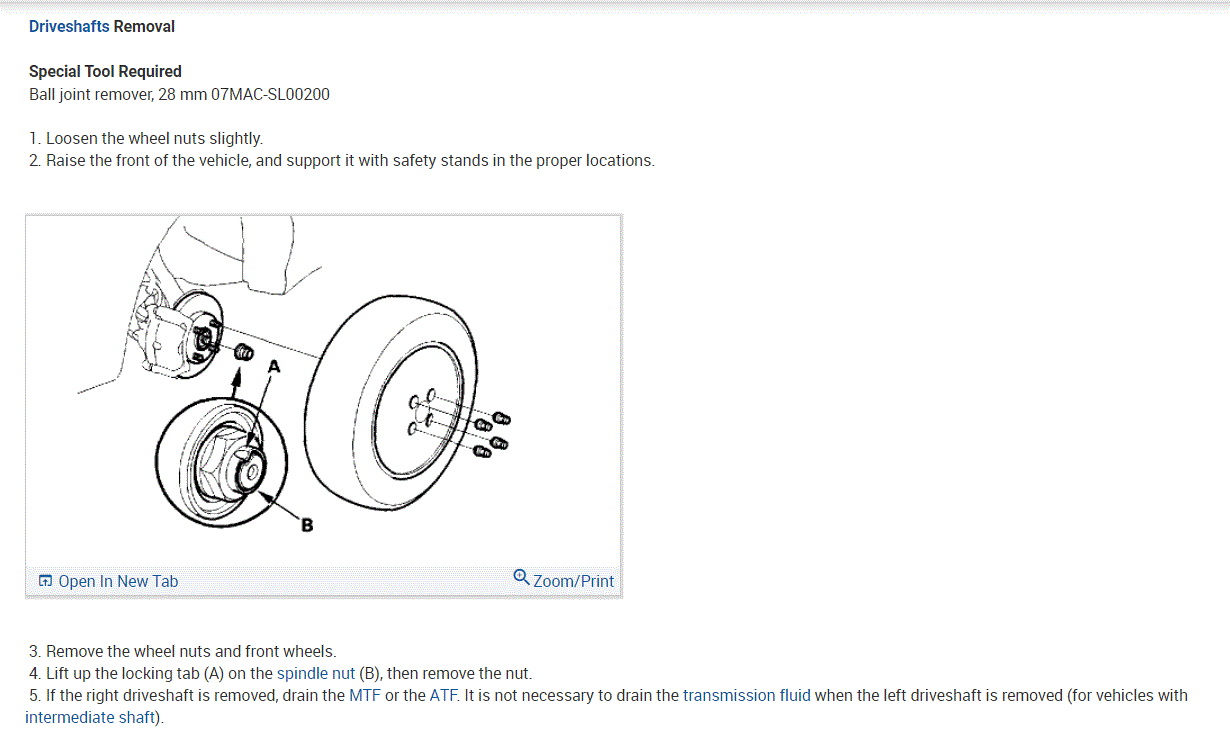 Driveshafts Removal

Special Tool Required
Ball joint remover, 28 mm 07MAC-SL00200

1. Loosen the wheel nuts slightly.
2. Raise the front of the vehicle, and support it with safety stands in the proper locations.

A

B

Open In New Tab

Zoom/Print

3. Remove the wheel nuts and front wheels.
4. Lift up the locking tab (A) on the spindle nut (B), then remove the nut.
5. If the right driveshaft is removed, drain the MTF or the ATF. It is not necessary to drain the transmission fluid when the left driveshaft is removed (for vehicles with intermediate shaft).