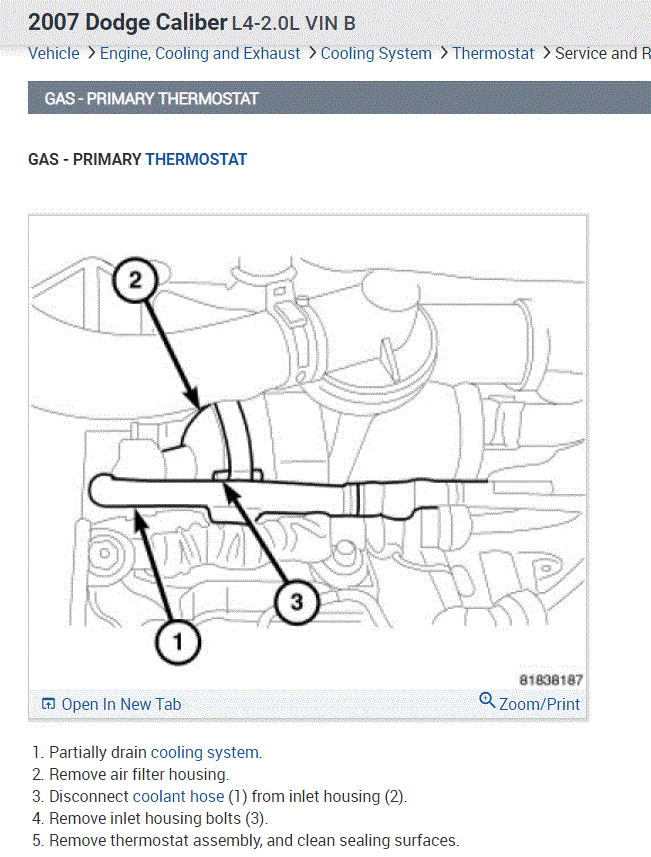 2007 Dodge Caliber L4-2.0L VIN B

Vehicle > Engine, Cooling and Exhaust > Cooling System > Thermostat > Service and R

GAS - PRIMARY THERMOSTAT

GAS - PRIMARY THERMOSTAT

2

3

1

81838187

Open In New Tab

Zoom/Print

1. Partially drain cooling system.
2. Remove air filter housing.
3. Disconnect coolant hose (1) from inlet housing (2).
4. Remove inlet housing bolts (3).
5. Remove thermostat assembly, and clean sealing surfaces.