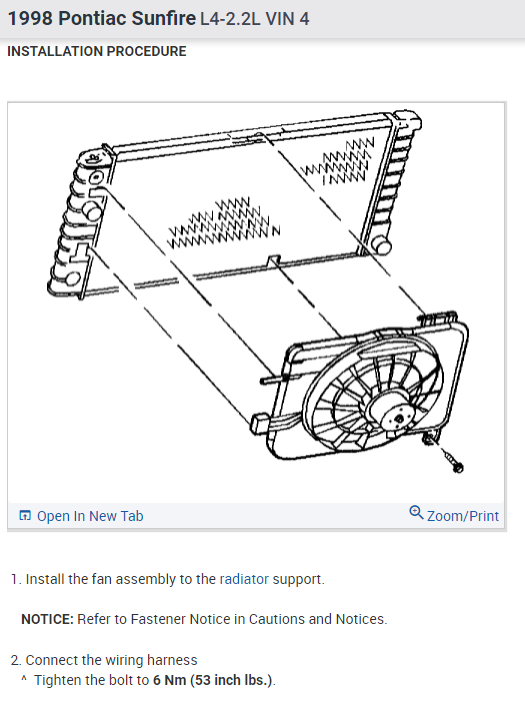 1998 Pontiac Sunfire L4-2.2L VIN 4

INSTALLATION PROCEDURE

Open In New Tab

Zoom/Print

1. Install the fan assembly to the radiator support.

NOTICE: Refer to Fastener Notice in Cautions and Notices.

2. Connect the wiring harness
^ Tighten the bolt to 6 Nm (53 inch lbs.).