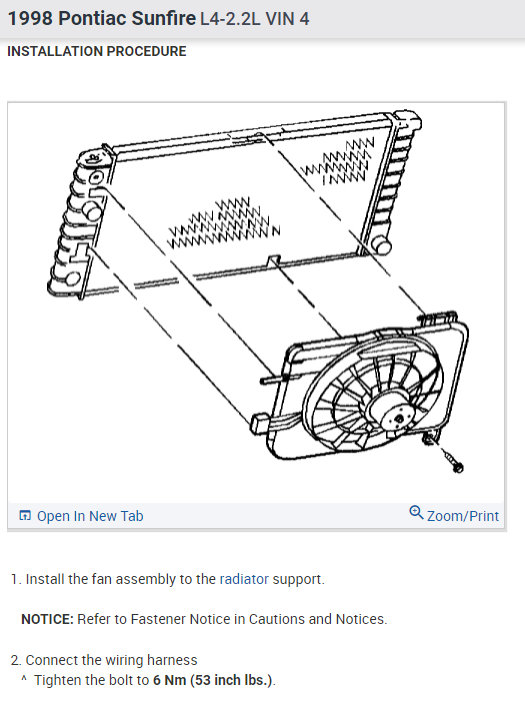 1998 Pontiac Sunfire L4-2.2L VIN 4

INSTALLATION PROCEDURE

Open In New Tab

Zoom/Print

1. Install the fan assembly to the radiator support.

NOTICE: Refer to Fastener Notice in Cautions and Notices.

2. Connect the wiring harness
^ Tighten the bolt to 6 Nm (53 inch lbs.).