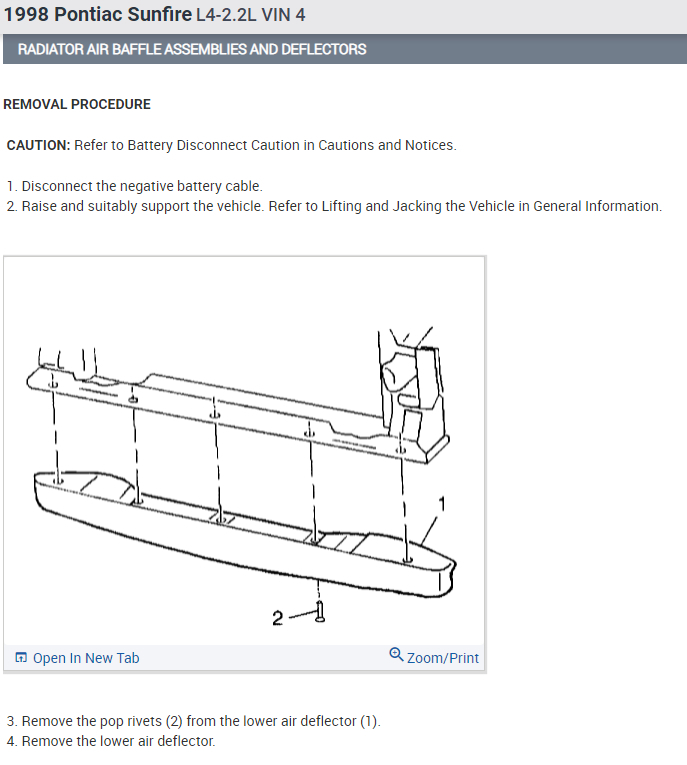 1998 Pontiac Sunfire L4-2.2L VIN 4

RADIATOR AIR BAFFLE ASSEMBLIES AND DEFLECTORS

REMOVAL PROCEDURE

CAUTION: Refer to Battery Disconnect Caution in Cautions and Notices.

1. Disconnect the negative battery cable.
2. Raise and suitably support the vehicle. Refer to Lifting and Jacking the Vehicle in General Information.

1

2

Open In New Tab

Zoom/Print

3. Remove the pop rivets (2) from the lower air deflector (1).
4. Remove the lower air deflector.